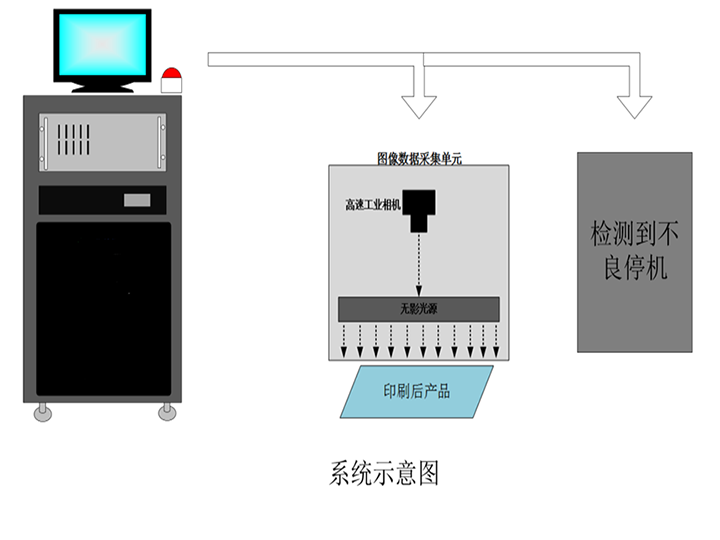 图像数据采集单元

高速工业相机

无影光源

印刷后产品

检测到不良停机

系统示意图